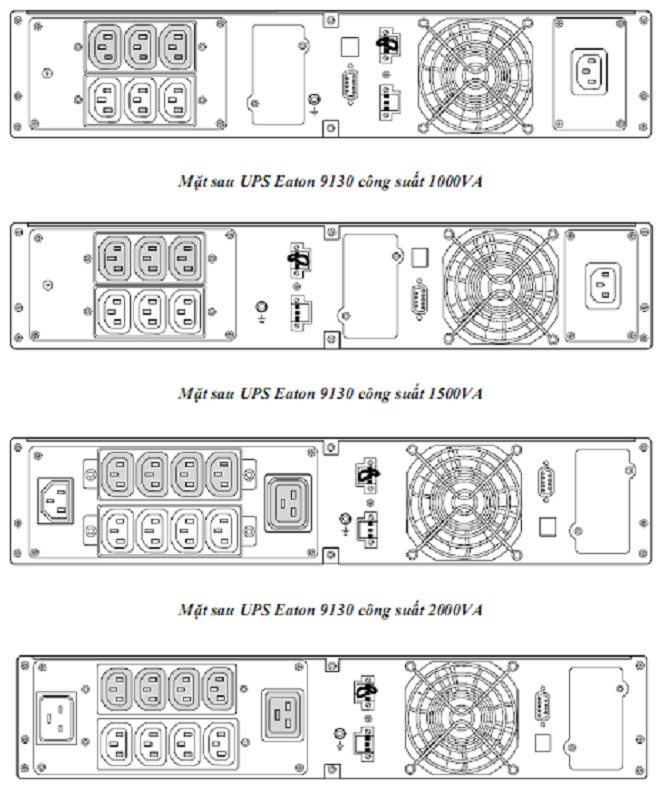 Mặt sau UPS Eaton 9130 công suất 1000VA

Mặt sau UPS Eaton 9130 công suất 1500VA

Mặt sau UPS Eaton 9130 công suất 2000VA