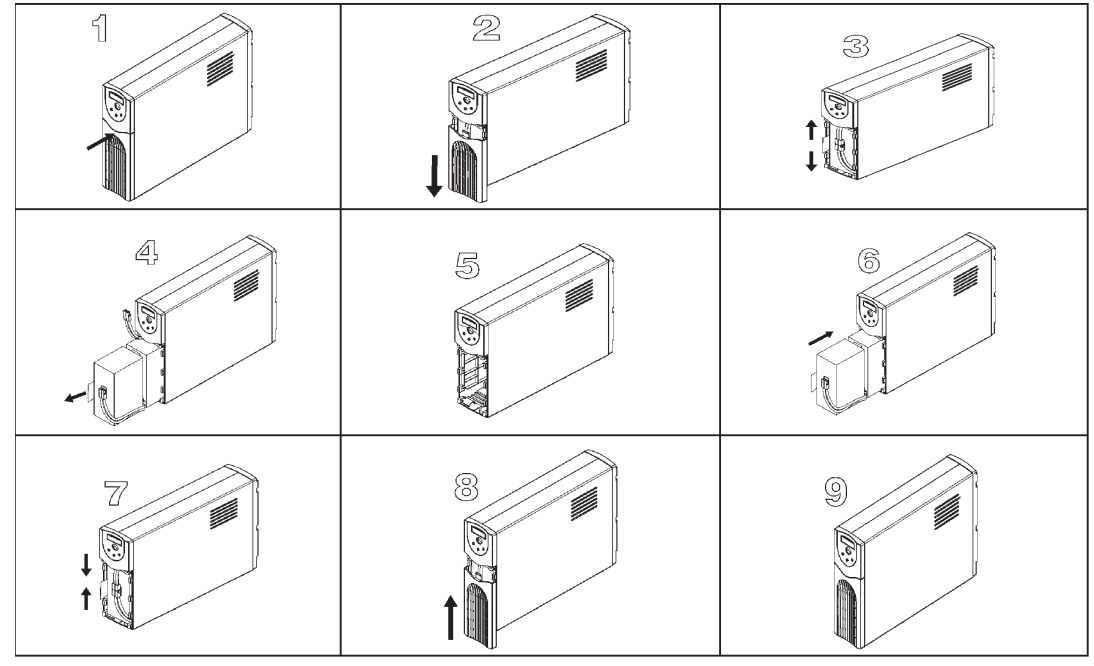 | 1 | 2 | 3 |
|---|---|---|
| 4 | 5 | 6 |
| 7 | 8 | 9 |